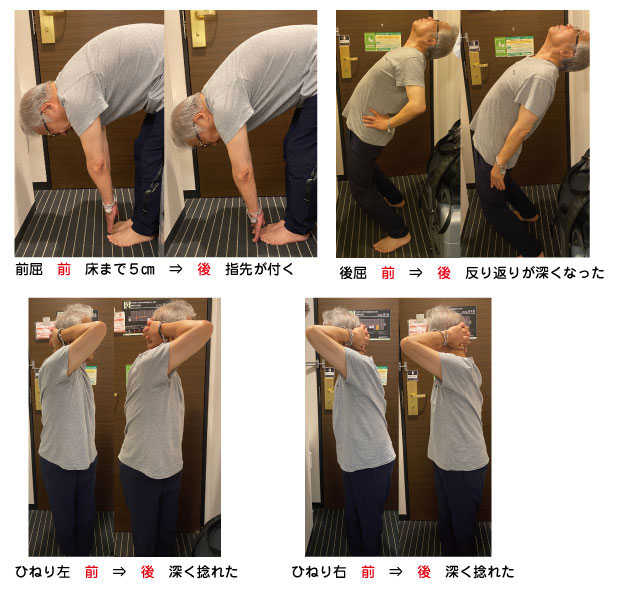 前屈　前　床まで５㎝　⇒　後　指先が付く

後屈　前　⇒　後　反り返りが深くなった

ひねり左　前　⇒　後　深く捻れた

ひねり右　前　⇒　後　深く捻れた